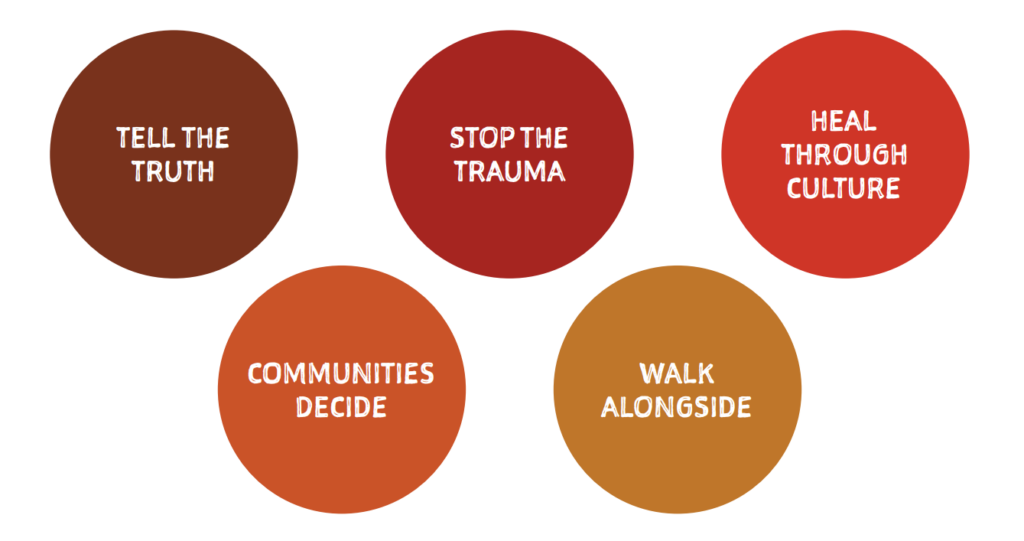 TELL THE TRUTH

STOP THE TRAUMA

HEAL THROUGH CULTURE

COMMUNITIES DECIDE

WALK ALONGSIDE